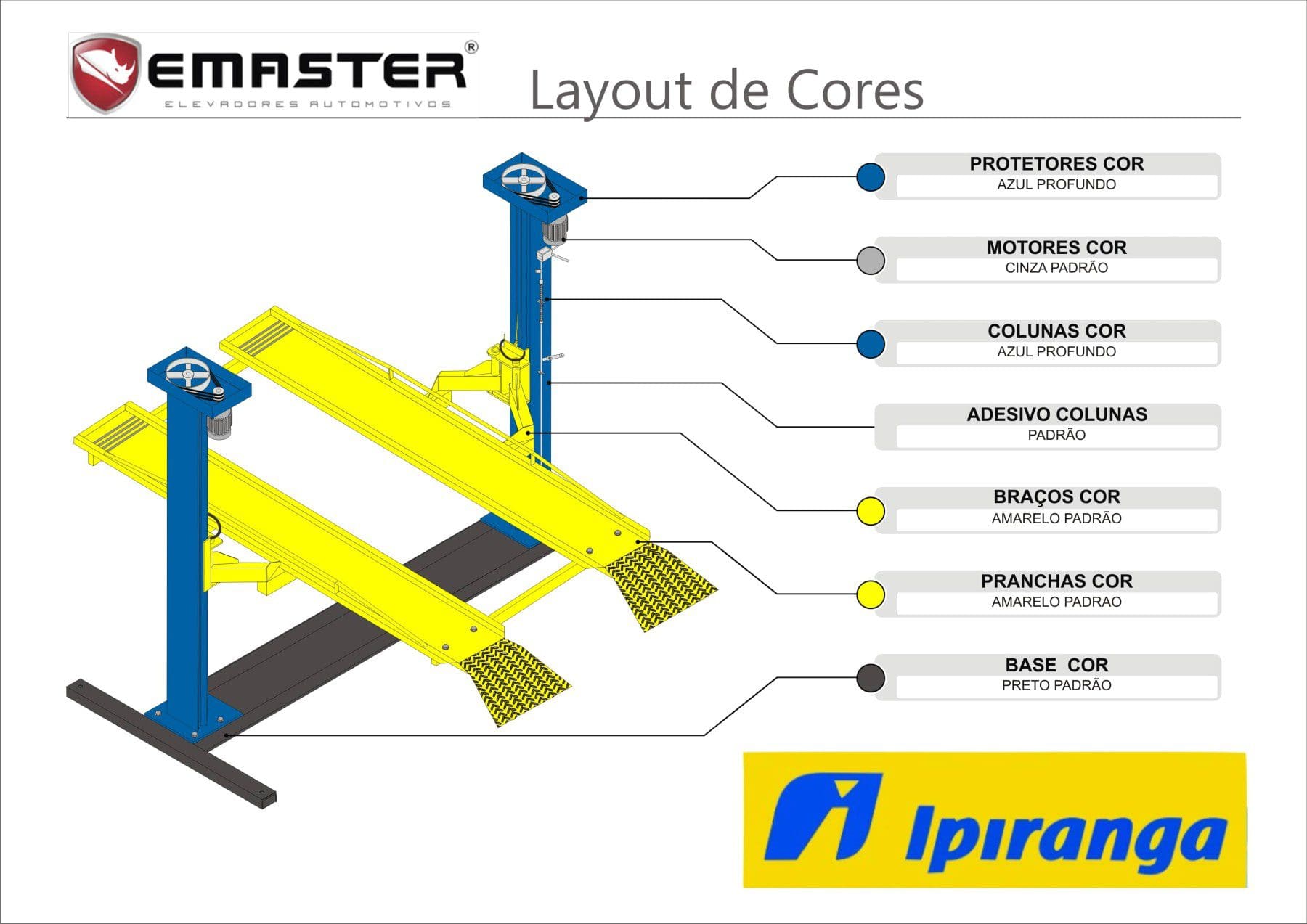 EMASTER®
ELEVADORES AUTOMOTIVOS

Layout de Cores

PROTETORES COR
AZUL PROFUNDO

MOTORES COR
CINZA PADRÃO

COLUNAS COR
AZUL PROFUNDO

ADESIVO COLUNAS
PADRÃO

BRAÇOS COR
AMARELO PADRÃO

PRANCHAS COR
AMARELO PADRAO

BASE COR
PRETO PADRÃO

Ipiranga