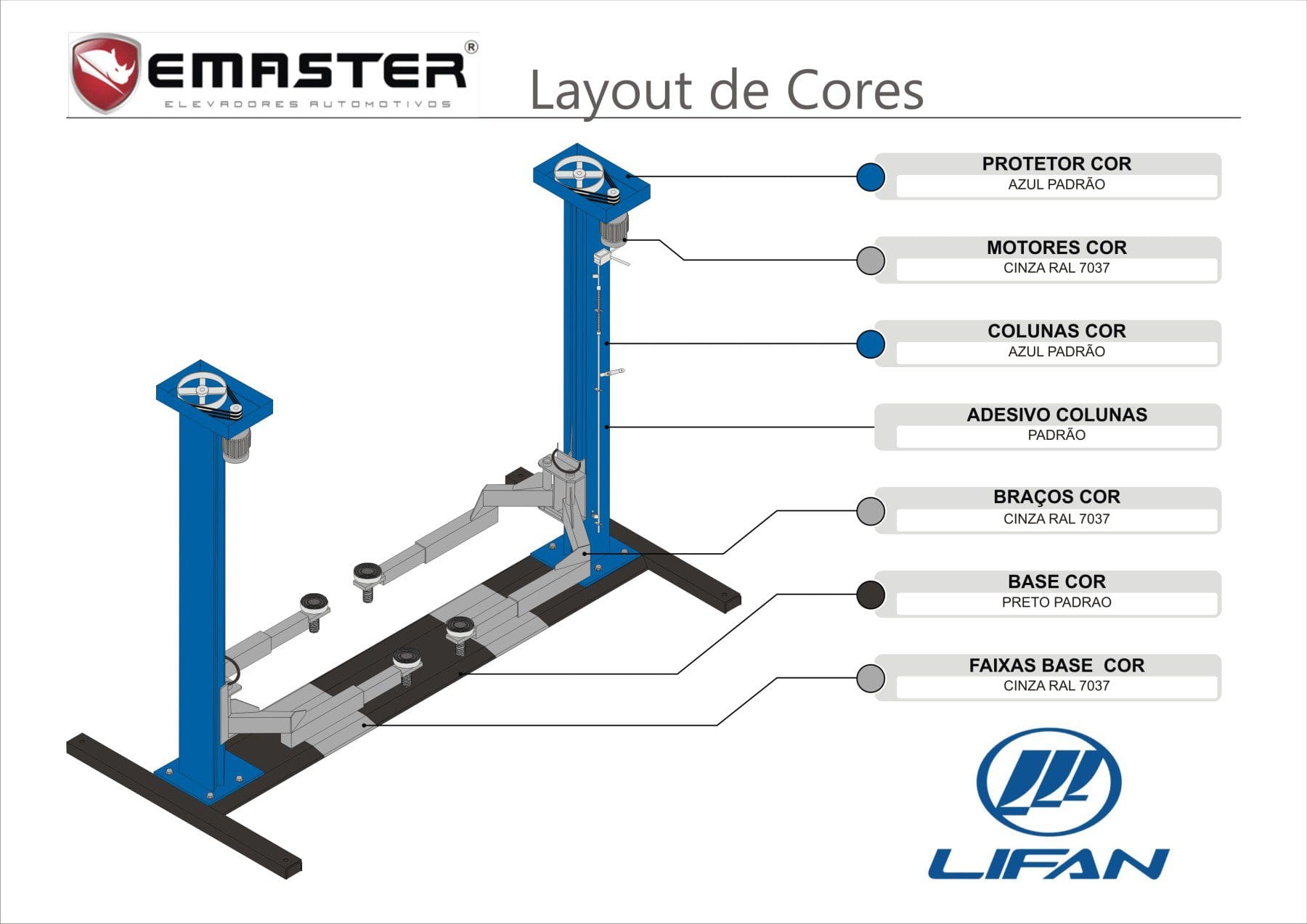 EMASTER®
ELEVADORES AUTOMOTIVOS

Layout de Cores

PROTETOR COR
AZUL PADRÃO

MOTORES COR
CINZA RAL 7037

COLUNAS COR
AZUL PADRÃO

ADESIVO COLUNAS
PADRÃO

BRAÇOS COR
CINZA RAL 7037

BASE COR
PRETO PADRAO

FAIXAS BASE COR
CINZA RAL 7037

LIFAN