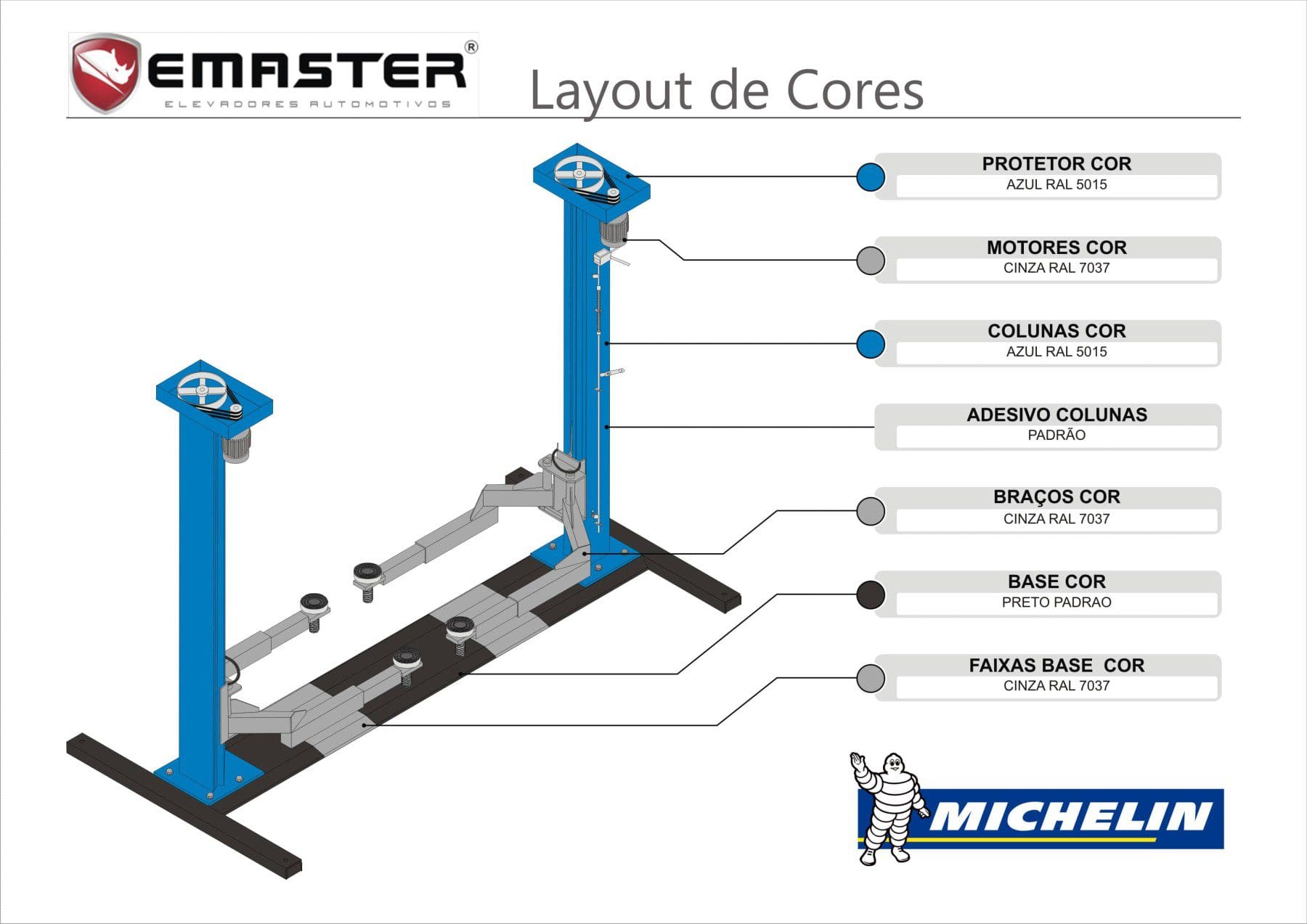 EMASTER®
ELEVADORES AUTOMOTIVOS

Layout de Cores

PROTETOR COR
AZUL RAL 5015

MOTORES COR
CINZA RAL 7037

COLUNAS COR
AZUL RAL 5015

ADESIVO COLUNAS
PADRÃO

BRAÇOS COR
CINZA RAL 7037

BASE COR
PRETO PADRAO

FAIXAS BASE COR
CINZA RAL 7037

MICHELIN